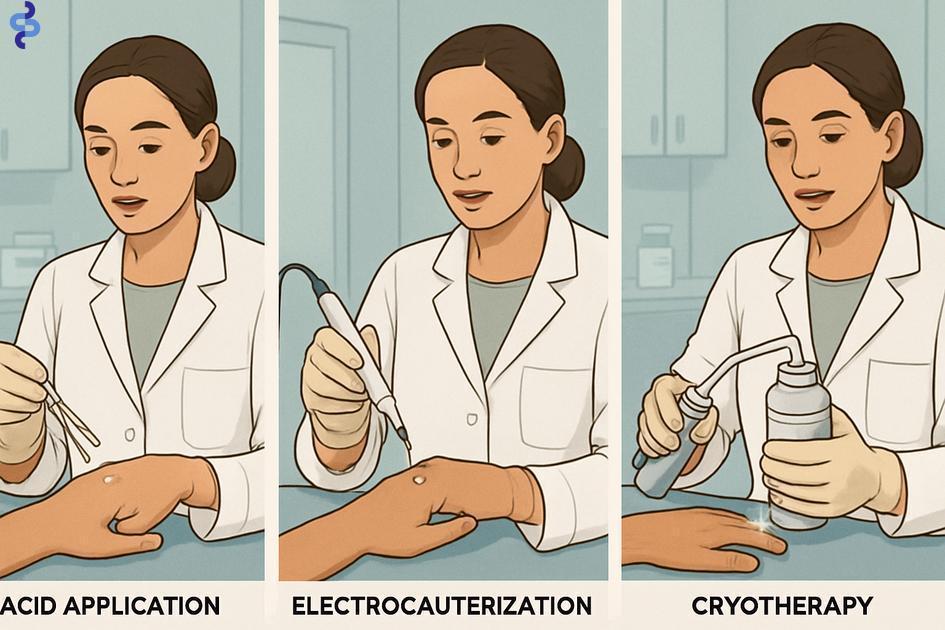 ACID APPLICATION

ELECTROCAUTERIZATION

CRYOTHERAPY